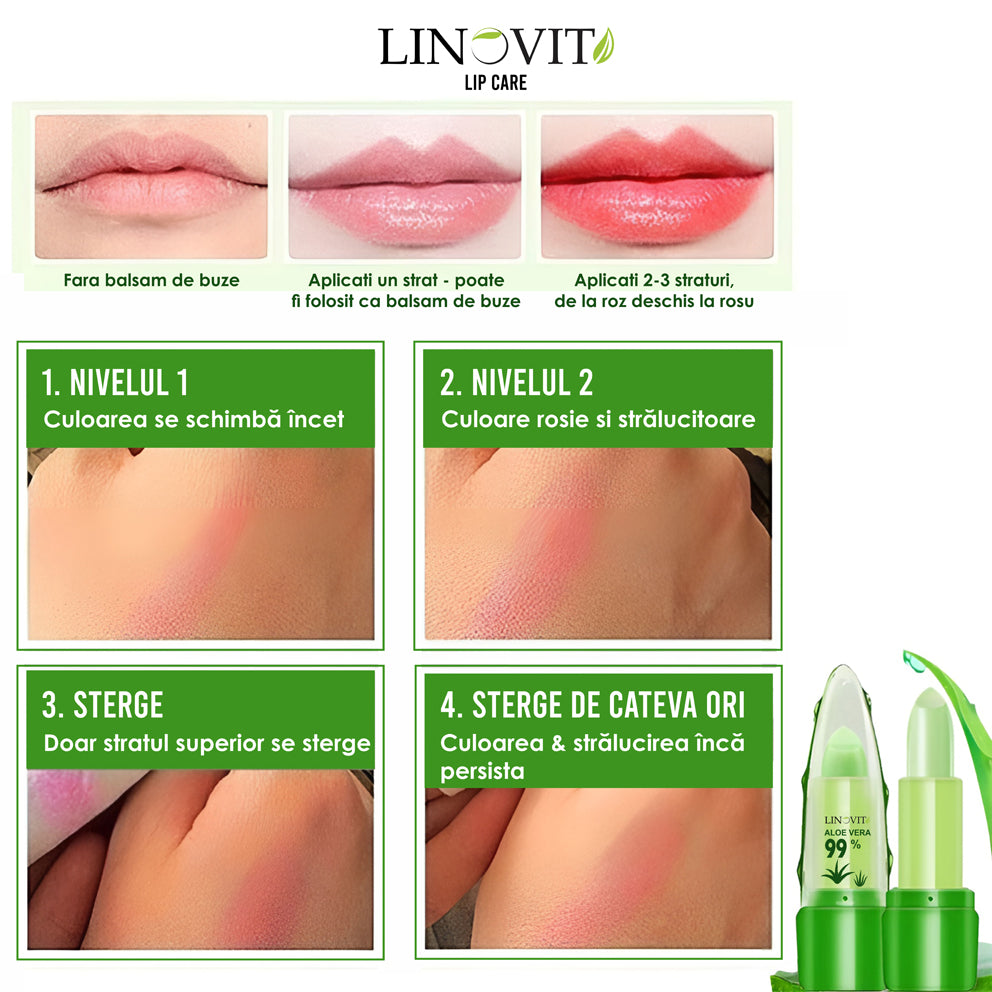 LINOVIT
LIP CARE

Fara balsam de buze

Aplicati un strat - poate fi folosit ca balsam de buze

Aplicati 2-3 straturi, de la roz deschis la rosu

1. NIVELUL 1
Culoarea se schimbă încet

2. NIVELUL 2
Culoare rosie si strălucitoare

3. STERGE
Doar stratul superior se sterge

4. STERGE DE CATEVA ORI
Culoarea & strălucirea încă persista

LINOVIT
ALOE VERA
99 %