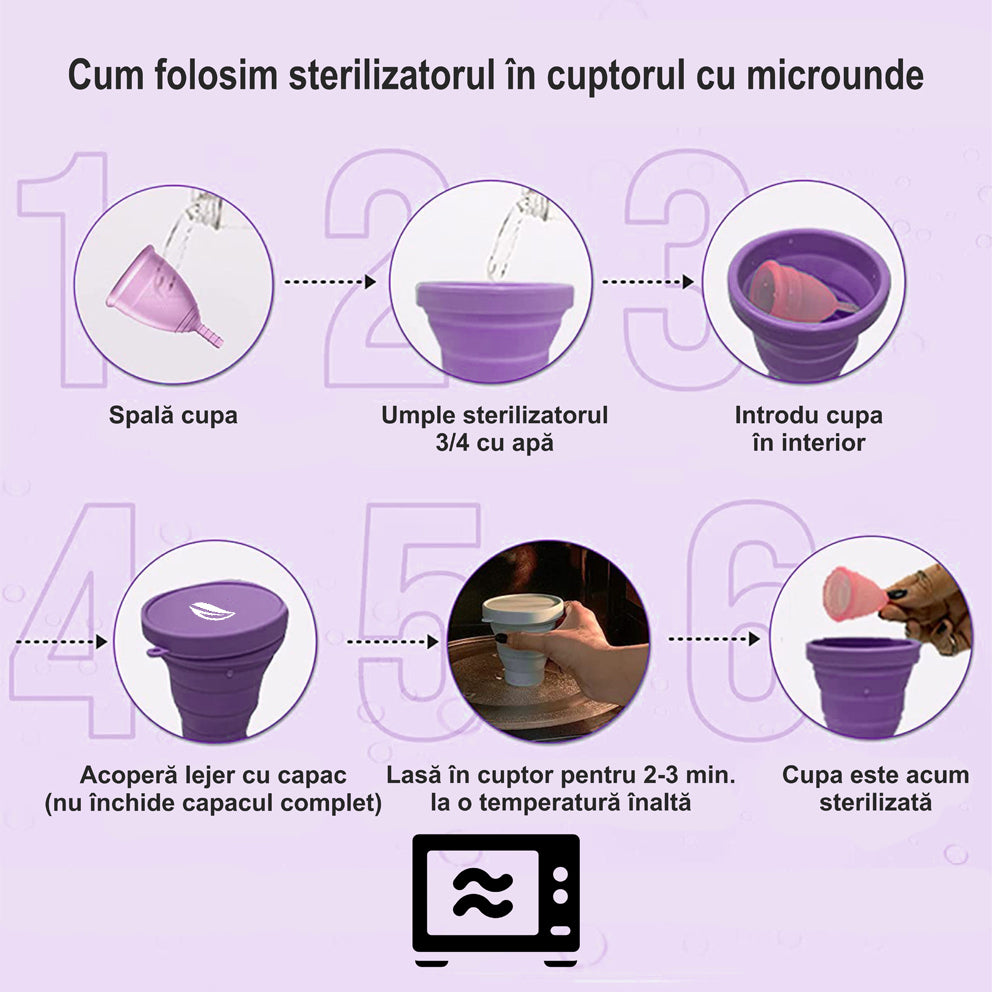 Cum folosim sterilizatorul în cuptorul cu microunde

1

Spală cupa

2

Umple sterilizatorul 3/4 cu apă

3

Introdu cupa în interior

4

Acoperă lejer cu capac (nu închide capacul complet)

5

Lasă în cuptor pentru 2-3 min. la o temperatură înaltă

6

Cupa este acum sterilizată