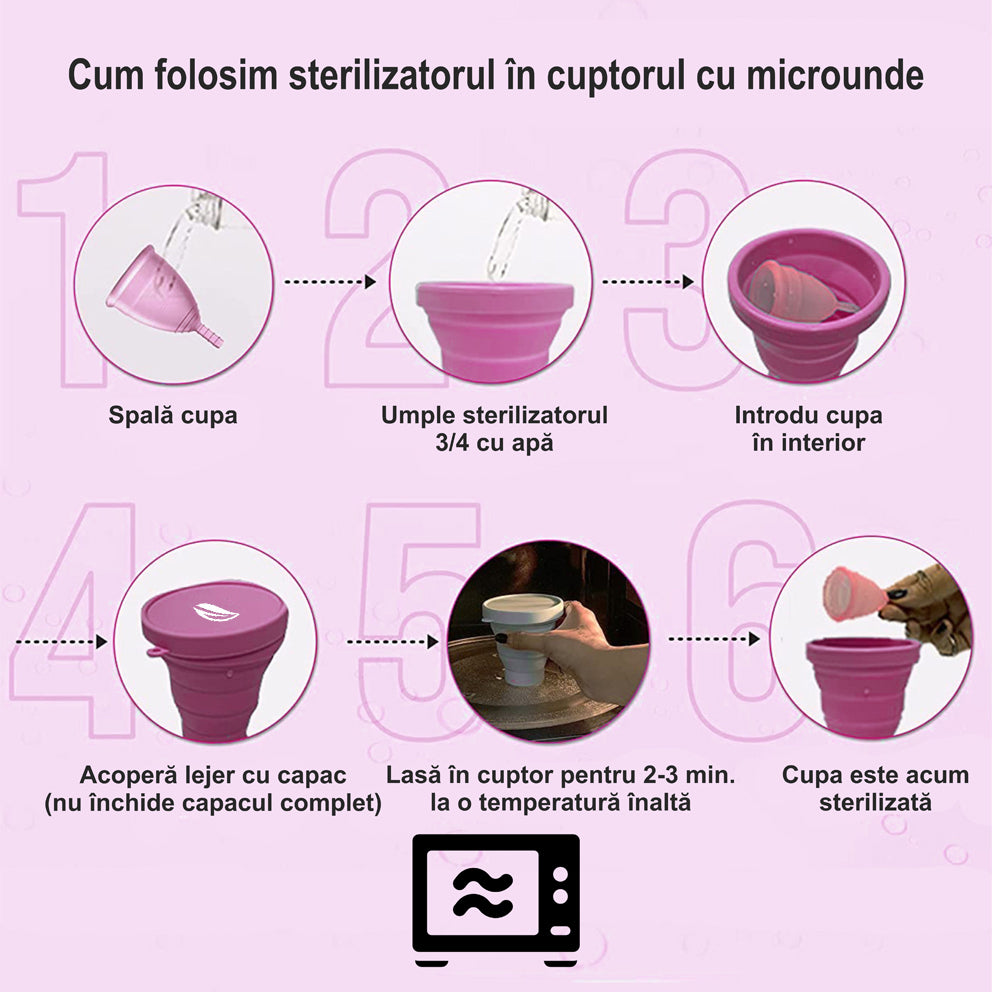 Cum folosim sterilizatorul în cuptorul cu microunde

1

Spală cupa

2

Umple sterilizatorul 3/4 cu apă

3

Introdu cupa în interior

4

Acoperă lejer cu capac (nu închide capacul complet)

5

Lasă în cuptor pentru 2-3 min. la o temperatură înaltă

6

Cupa este acum sterilizată