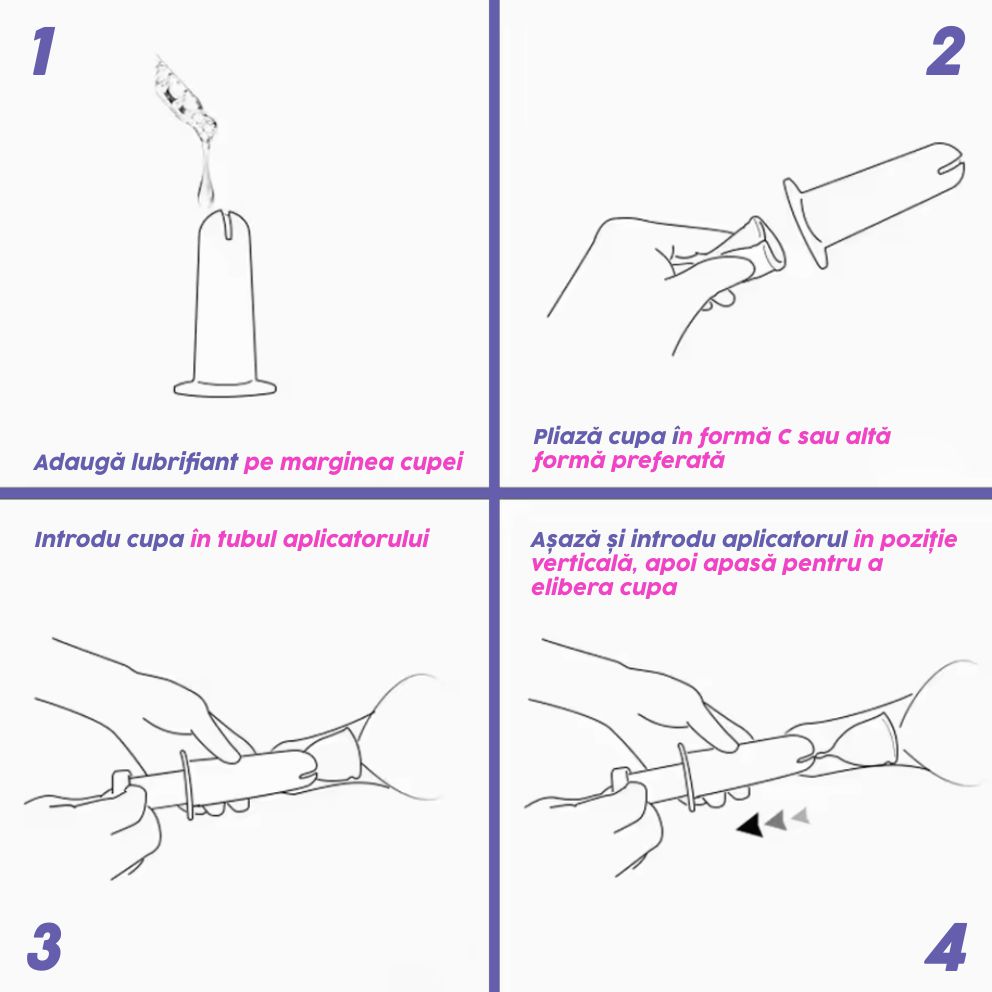 1

Adaugă lubrifiant pe marginea cupei

2

Pliază cupa în formă C sau altă formă preferată

Introdu cupa în tubul aplicatorului

3

Așază și introdu aplicatorul în poziție verticală, apoi apasă pentru a elibera cupa

4